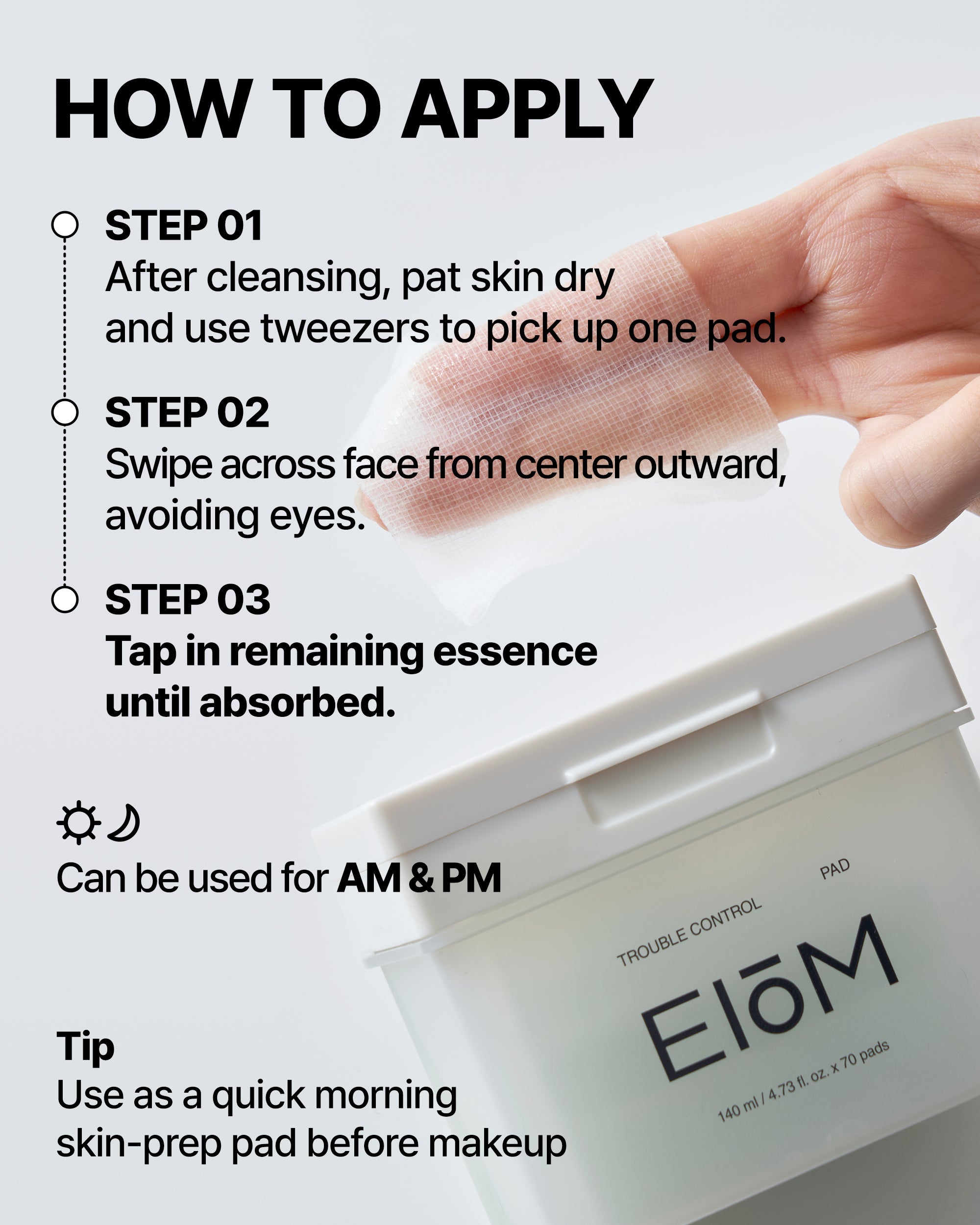 HOW TO APPLY

STEP 01
After cleansing, pat skin dry and use tweezers to pick up one pad.

STEP 02
Swipe across face from center outward, avoiding eyes.

STEP 03
Tap in remaining essence until absorbed.

Can be used for AM & PM

Tip
Use as a quick morning skin-prep pad before makeup

TROUBLE CONTROL PAD
EIōM
140 ml / 4.73 fl. oz. x 70 pads